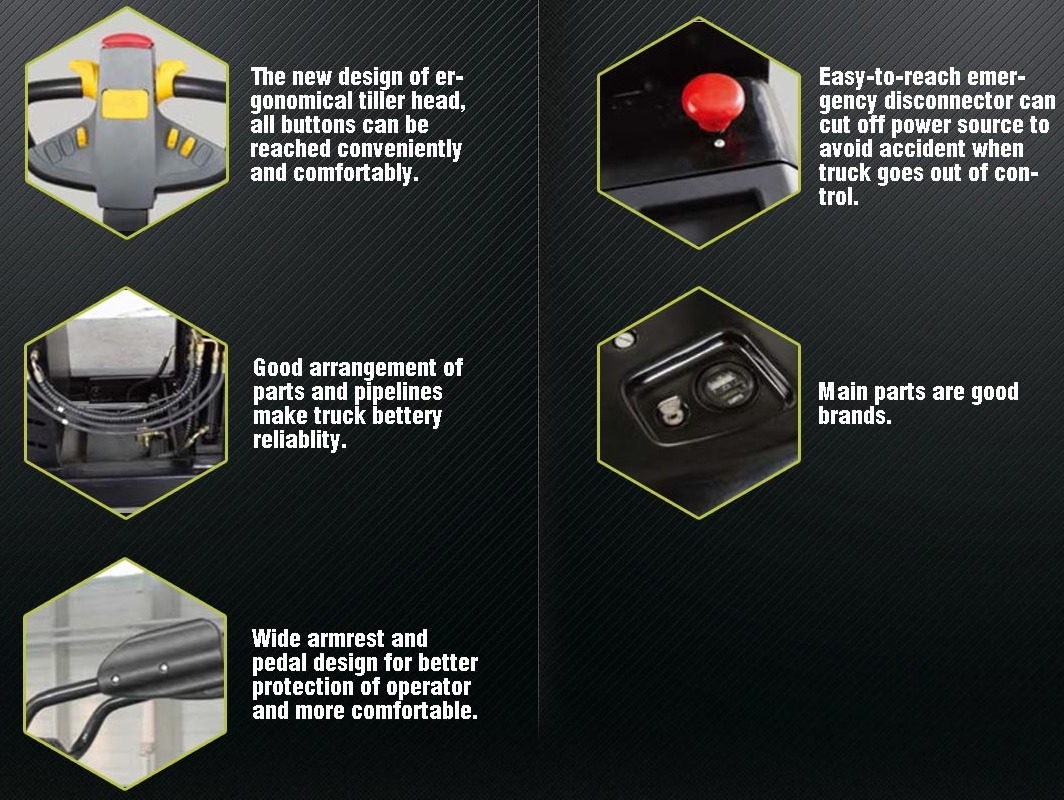 The new design of ergonomical tiller head, all buttons can be reached conveniently and comfortably.

Good arrangement of parts and pipelines make truck bettery reliablity.

Wide armrest and pedal design for better protection of operator and more comfortable.

Easy-to-reach emergency disconnector can cut off power source to avoid accident when truck goes out of control.

Main parts are good brands.